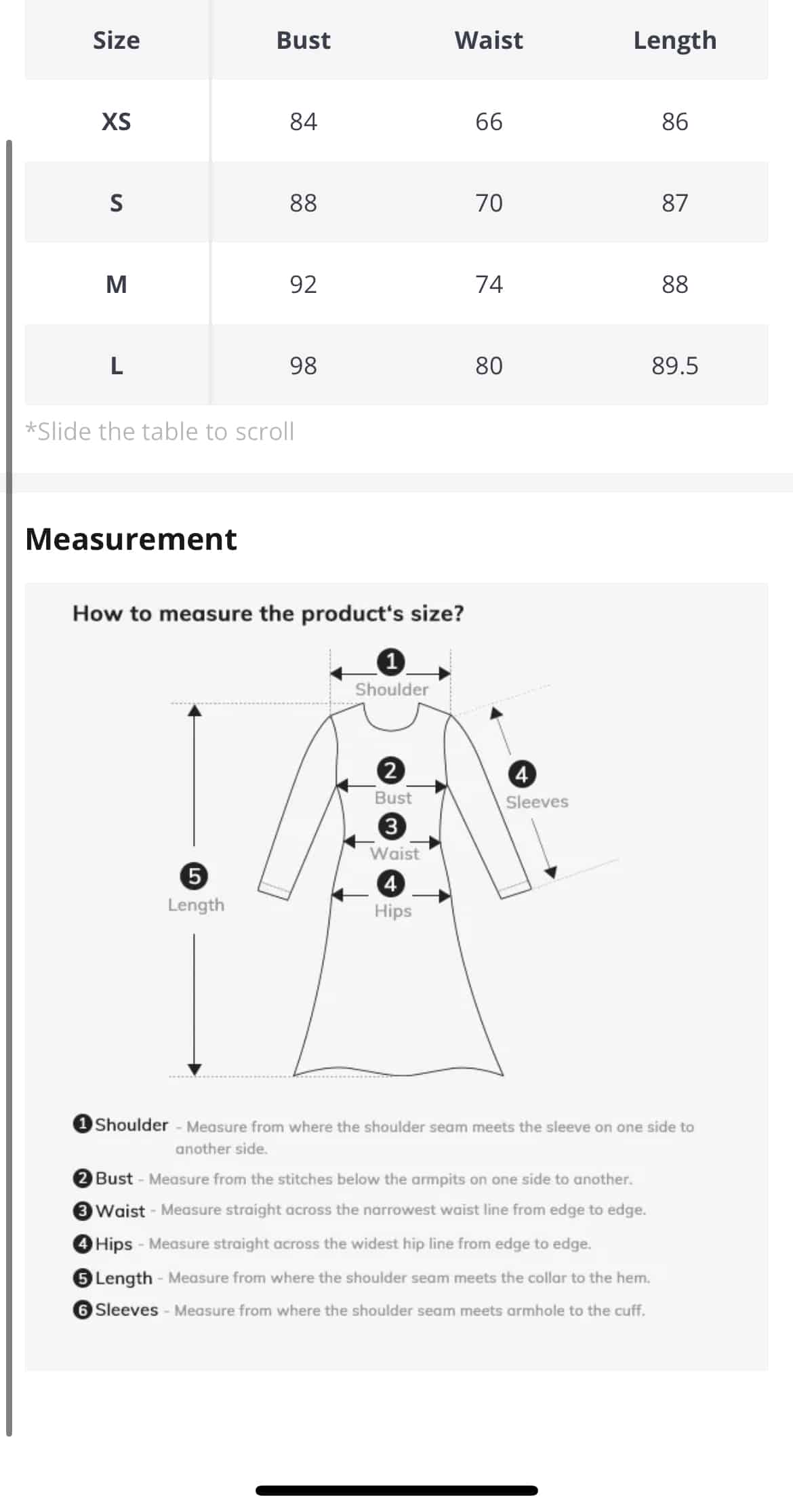 | Size | Bust | Waist | Length |
|---|---|---|---|
| XS | 84 | 66 | 86 |
| S | 88 | 70 | 87 |
| M | 92 | 74 | 88 |
| L | 98 | 80 | 89.5 |

*Slide the table to scroll

Measurement

How to measure the product's size?

1 Shoulder

2 Bust

3 Waist

4 Hips

4 Sleeves

5 Length

1 Shoulder - Measure from where the shoulder seam meets the sleeve on one side to another side.

2 Bust - Measure from the stitches below the armpits on one side to another.

3 Waist - Measure straight across the narrowest waist line from edge to edge.

4 Hips - Measure straight across the widest hip line from edge to edge.

5 Length - Measure from where the shoulder seam meets the collar to the hem.

6 Sleeves - Measure from where the shoulder seam meets armhole to the cuff.